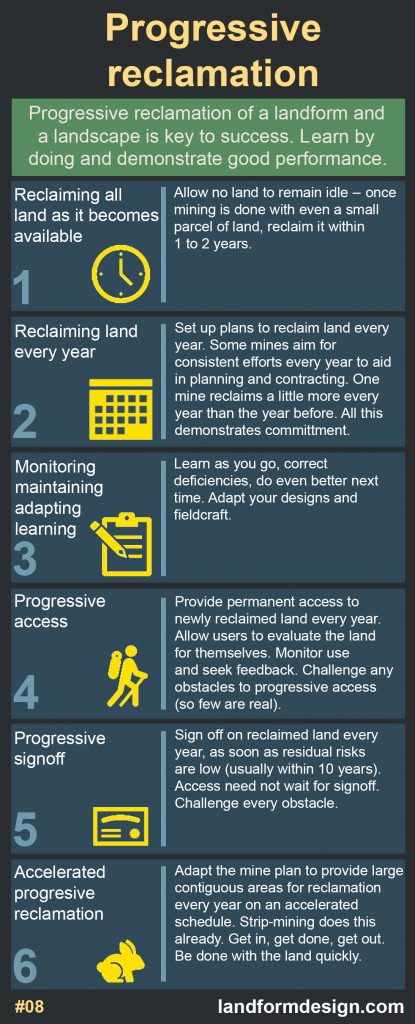 Progressive reclamation

Progressive reclamation of a landform and a landscape is key to success. Learn by doing and demonstrate good performance.

Reclaiming all land as it becomes available

1

Allow no land to remain idle – once mining is done with even a small parcel of land, reclaim it within 1 to 2 years.

Reclaiming land every year

2

Set up plans to reclaim land every year. Some mines aim for consistent efforts every year to aid in planning and contracting. One mine reclaims a little more every year than the year before. All this demonstrates committment.

Monitoring maintaining adapting learning

3

Learn as you go, correct deficiencies, do even better next time. Adapt your designs and fieldcraft.

Progressive access

4

Provide permanent access to newly reclaimed land every year. Allow users to evaluate the land for themselves. Monitor use and seek feedback. Challenge any obstacles to progressive access (so few are real).

Progressive signoff

5

Sign off on reclaimed land every year, as soon as residual risks are low (usually within 10 years). Access need not wait for signoff. Challenge every obstacle.

Accelerated progresive reclamation

6

Adapt the mine plan to provide large contiguous areas for reclamation every year on an accelerated schedule. Strip-mining does this already. Get in, get done, get out. Be done with the land quickly.

#08

landformdesign.com