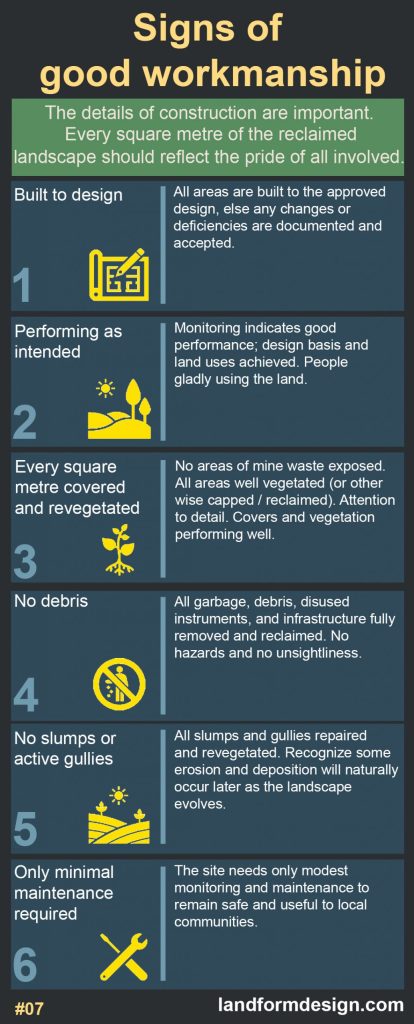 Signs of good workmanship

The details of construction are important. Every square metre of the reclaimed landscape should reflect the pride of all involved.

Built to design

1

All areas are built to the approved design, else any changes or deficiencies are documented and accepted.

Performing as intended

2

Monitoring indicates good performance; design basis and land uses achieved. People gladly using the land.

Every square metre covered and revegetated

3

No areas of mine waste exposed. All areas well vegetated (or other wise capped / reclaimed). Attention to detail. Covers and vegetation performing well.

No debris

4

All garbage, debris, disused instruments, and infrastructure fully removed and reclaimed. No hazards and no unsightliness.

No slumps or active gullies

5

All slumps and gullies repaired and revegetated. Recognize some erosion and deposition will naturally occur later as the landscape evolves.

Only minimal maintenance required

6

The site needs only modest monitoring and maintenance to remain safe and useful to local communities.

#07

landformdesign.com