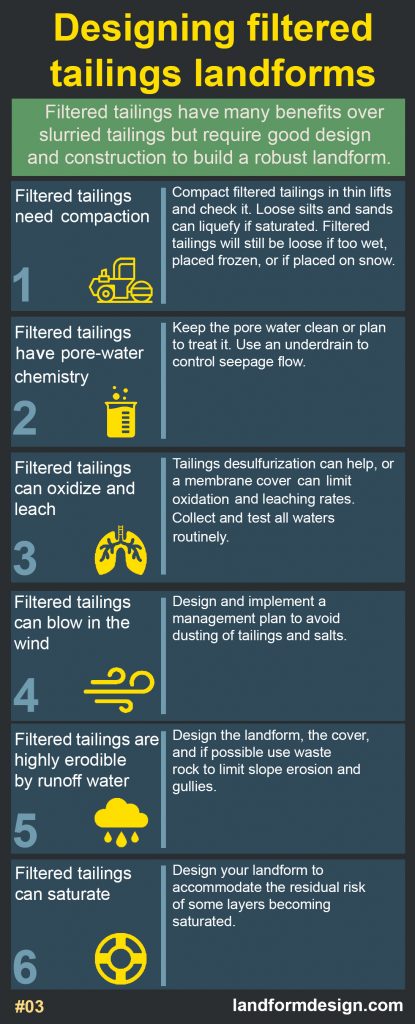 Designing filtered tailings landforms

Filtered tailings have many benefits over slurried tailings but require good design and construction to build a robust landform.

Filtered tailings need compaction

1

Compact filtered tailings in thin lifts and check it. Loose silts and sands can liquefy if saturated. Filtered tailings will still be loose if too wet, placed frozen, or if placed on snow.

Filtered tailings have pore-water chemistry

2

Keep the pore water clean or plan to treat it. Use an underdrain to control seepage flow.

Filtered tailings can oxidize and leach

3

Tailings desulfurization can help, or a membrane cover can limit oxidation and leaching rates. Collect and test all waters routinely.

Filtered tailings can blow in the wind

4

Design and implement a management plan to avoid dusting of tailings and salts.

Filtered tailings are highly erodible by runoff water

5

Design the landform, the cover, and if possible use waste rock to limit slope erosion and gullies.

Filtered tailings can saturate

6

Design your landform to accommodate the residual risk of some layers becoming saturated.

#03

landformdesign.com