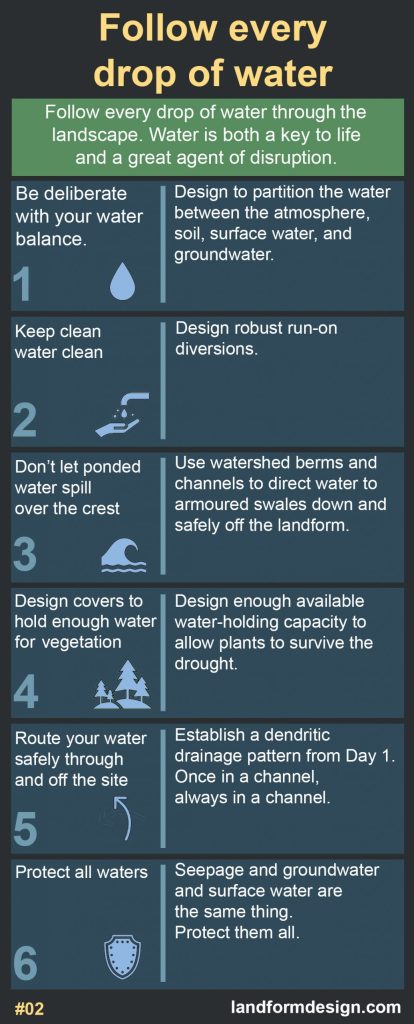 Follow every drop of water

Follow every drop of water through the landscape. Water is both a key to life and a great agent of disruption.

Be deliberate with your water balance.

1

Design to partition the water between the atmosphere, soil, surface water, and groundwater.

Keep clean water clean

2

Design robust run-on diversions.

Don't let ponded water spill over the crest

3

Use watershed berms and channels to direct water to armoured swales down and safely off the landform.

Design covers to hold enough water for vegetation

4

Design enough available water-holding capacity to allow plants to survive the drought.

Route your water safely through and off the site

5

Establish a dendritic drainage pattern from Day 1. Once in a channel, always in a channel.

Protect all waters

6

Seepage and groundwater and surface water are the same thing. Protect them all.

#02

landformdesign.com