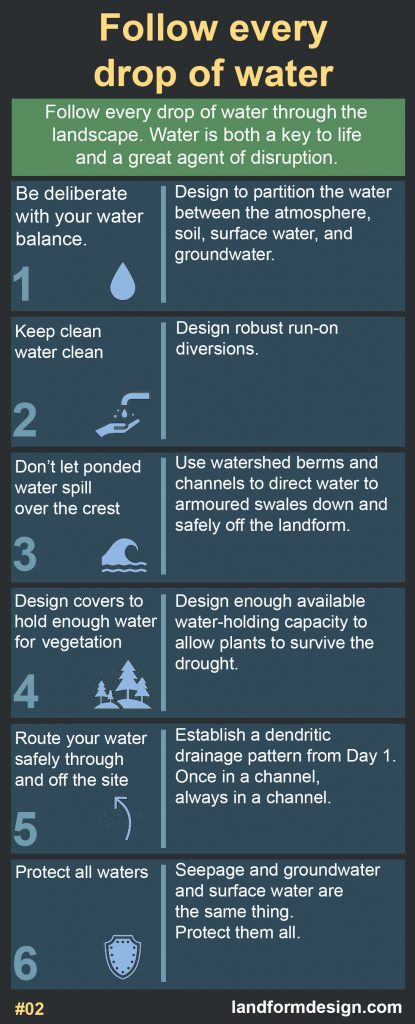 Follow every drop of water

Follow every drop of water through the landscape. Water is both a key to life and a great agent of disruption.

Be deliberate with your water balance.

1

Design to partition the water between the atmosphere, soil, surface water, and groundwater.

Keep clean water clean

2

Design robust run-on diversions.

Don't let ponded water spill over the crest

3

Use watershed berms and channels to direct water to armoured swales down and safely off the landform.

Design covers to hold enough water for vegetation

4

Design enough available water-holding capacity to allow plants to survive the drought.

Route your water safely through and off the site

5

Establish a dendritic drainage pattern from Day 1. Once in a channel, always in a channel.

Protect all waters

6

Seepage and groundwater and surface water are the same thing. Protect them all.

#02

landformdesign.com