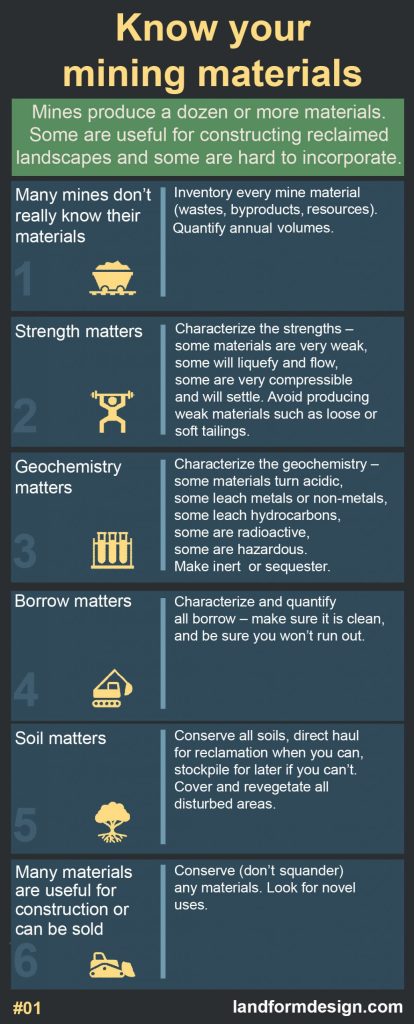 Know your mining materials

Mines produce a dozen or more materials. Some are useful for constructing reclaimed landscapes and some are hard to incorporate.

Many mines don't really know their materials

1

Inventory every mine material (wastes, byproducts, resources). Quantify annual volumes.

Strength matters

2

Characterize the strengths – some materials are very weak, some will liquefy and flow, some are very compressible and will settle. Avoid producing weak materials such as loose or soft tailings.

Geochemistry matters

3

Characterize the geochemistry – some materials turn acidic, some leach metals or non-metals, some leach hydrocarbons, some are radioactive, some are hazardous. Make inert or sequester.

Borrow matters

4

Characterize and quantify all borrow – make sure it is clean, and be sure you won't run out.

Soil matters

5

Conserve all soils, direct haul for reclamation when you can, stockpile for later if you can't. Cover and revegetate all disturbed areas.

Many materials are useful for construction or can be sold

6

Conserve (don't squander) any materials. Look for novel uses.

#01

landformdesign.com